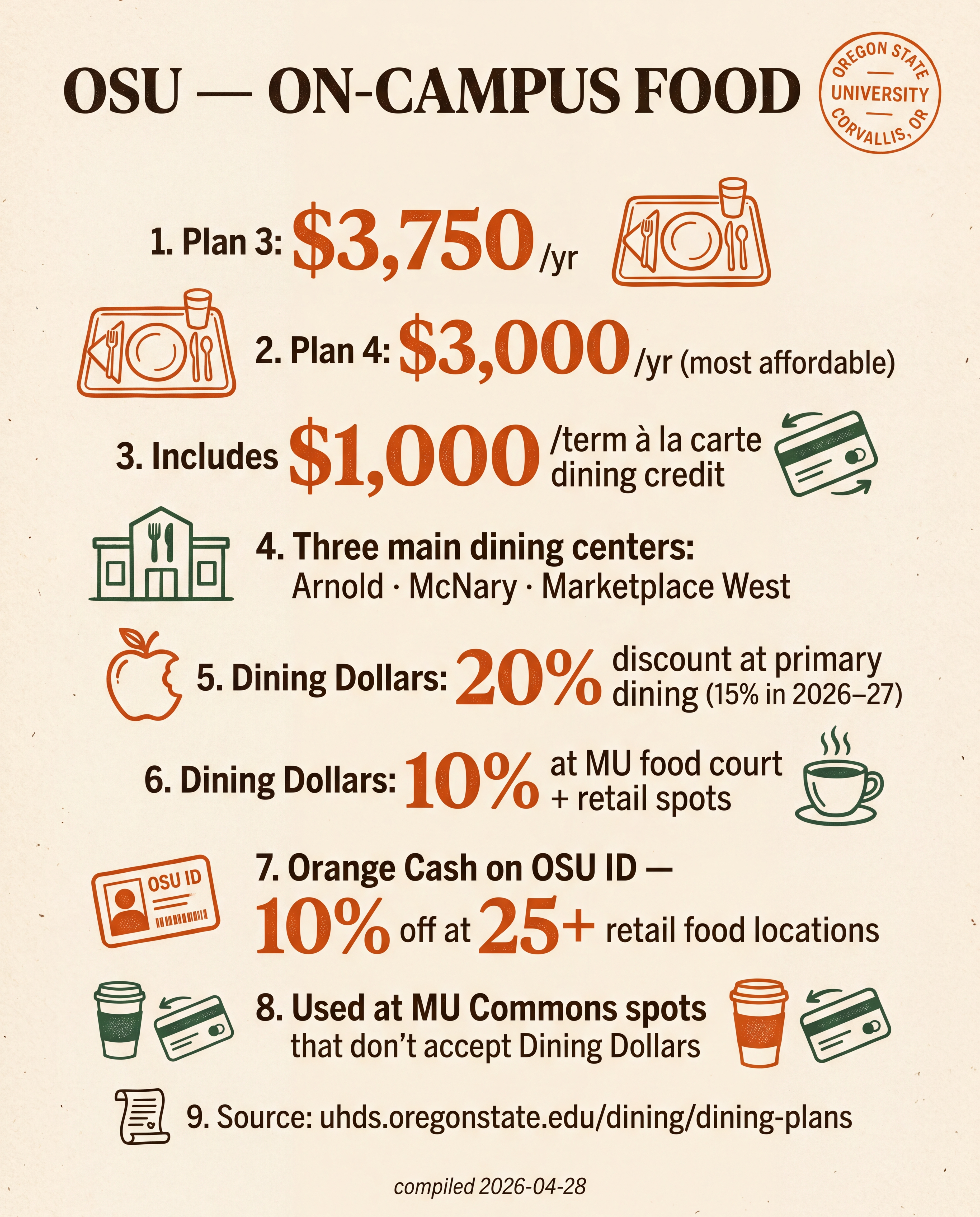 OSU — ON-CAMPUS FOOD

OREGON STATE UNIVERSITY CORVALLIS, OR

1. Plan 3: $3,750 /yr

2. Plan 4: $3,000 /yr (most affordable)

3. Includes $1,000 /term à la carte dining credit

4. Three main dining centers: Arnold · McNary · Marketplace West

5. Dining Dollars: 20% discount at primary dining (15% in 2026–27)

6. Dining Dollars: 10% at MU food court + retail spots

OSU ID

7. Orange Cash on OSU ID — 10% off at 25+ retail food locations

8. Used at MU Commons spots that don't accept Dining Dollars

9. Source: uhds.oregonstate.edu/dining/dining-plans

compiled 2026-04-28